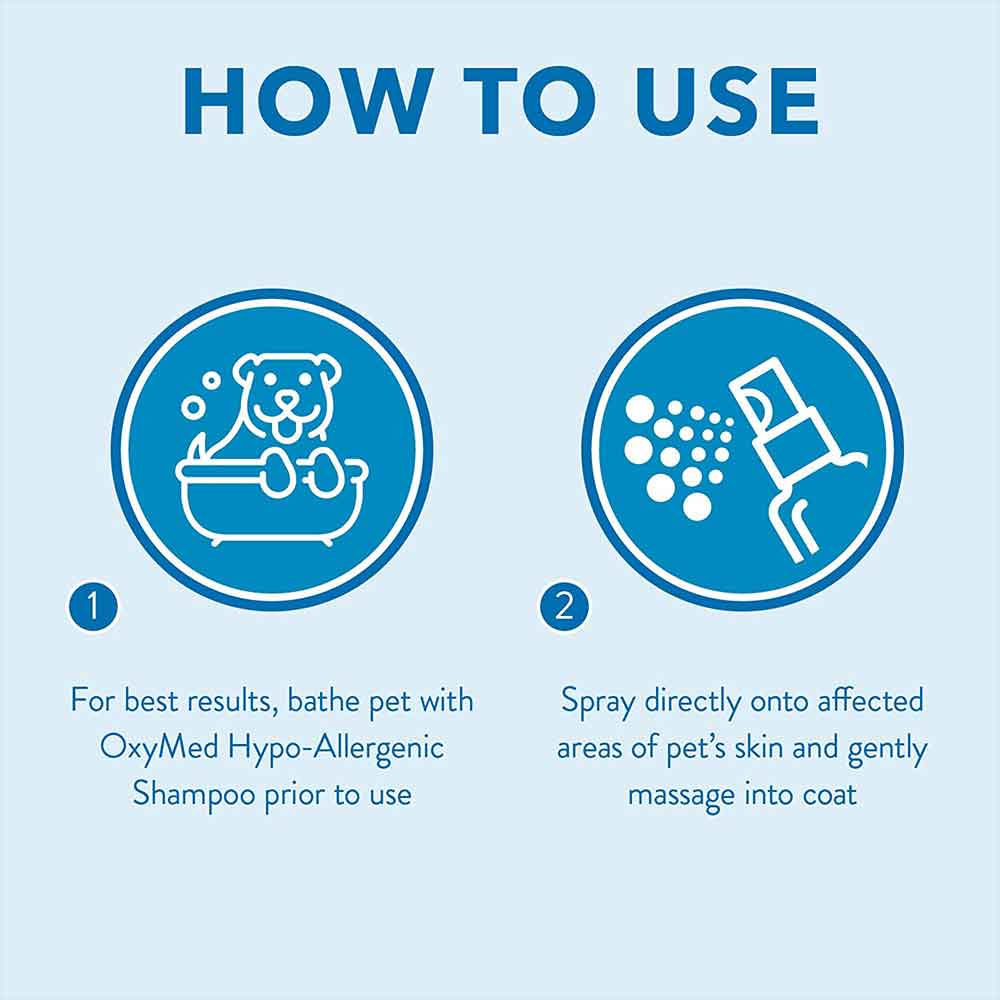 HOW TO USE

1

For best results, bathe pet with OxyMed Hypo-Allergenic Shampoo prior to use

2

Spray directly onto affected areas of pet's skin and gently massage into coat