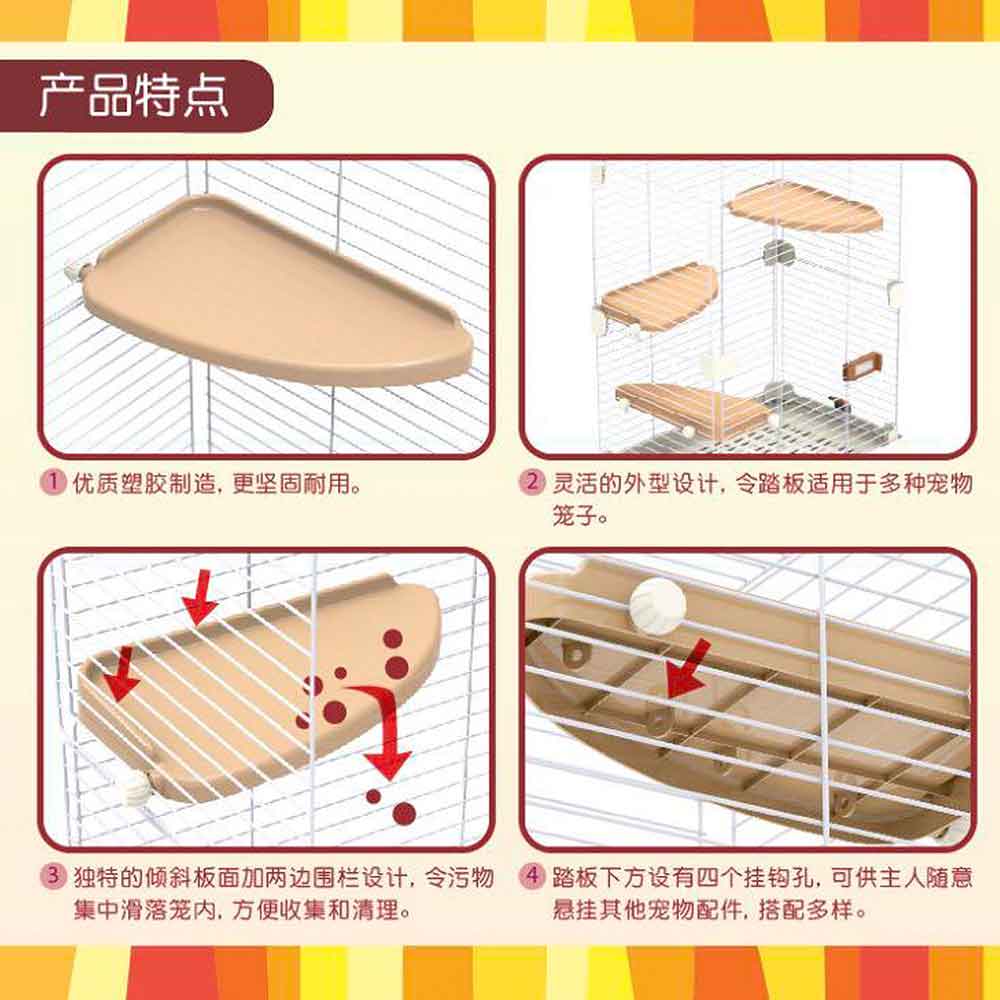 产品特点

1 优质塑胶制造，更坚固耐用。

2 灵活的外型设计，令踏板适用于多种宠物笼子。

3 独特的倾斜板面加两边围栏设计，令污物集中滑落笼内，方便收集和清理。

4 踏板下方设有四个挂钩孔，可供主人随意悬挂其他宠物配件，搭配多样。