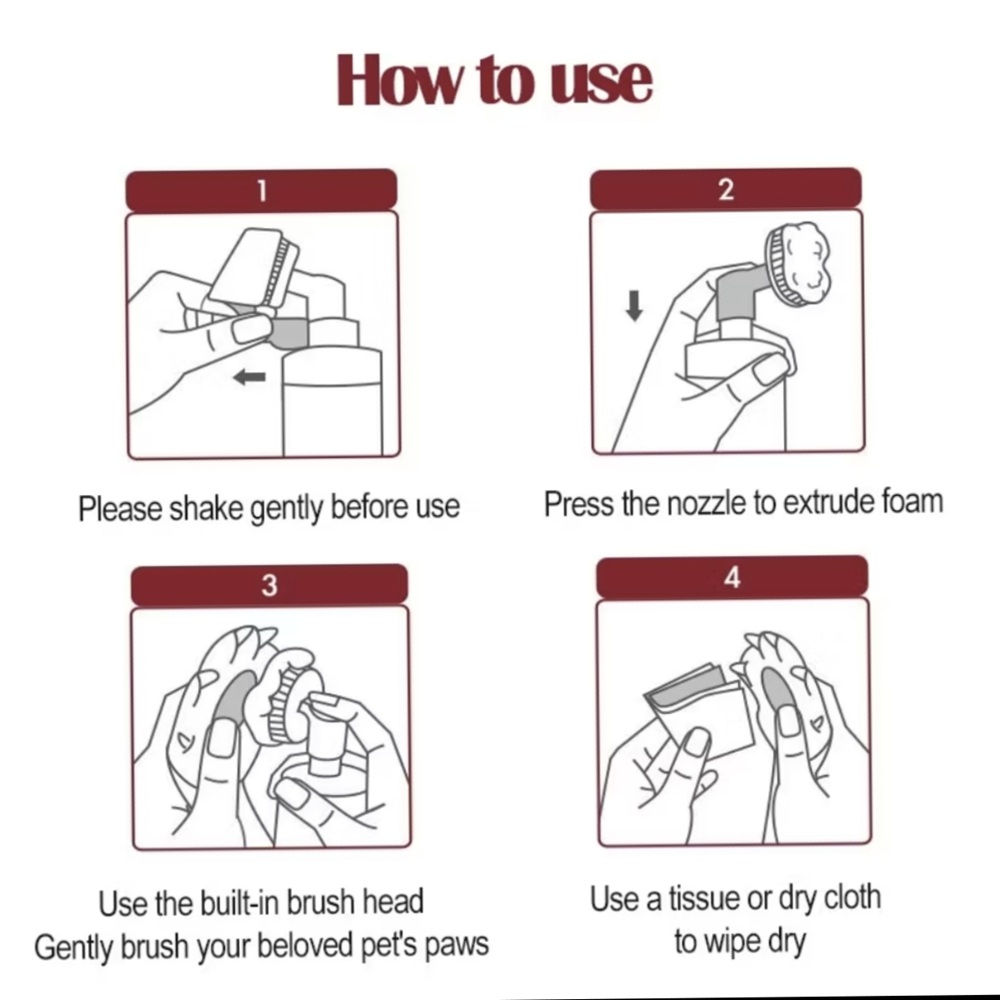 How to use

1

Please shake gently before use

2

Press the nozzle to extrude foam

3

Use the built-in brush head
Gently brush your beloved pet's paws

4

Use a tissue or dry cloth
to wipe dry