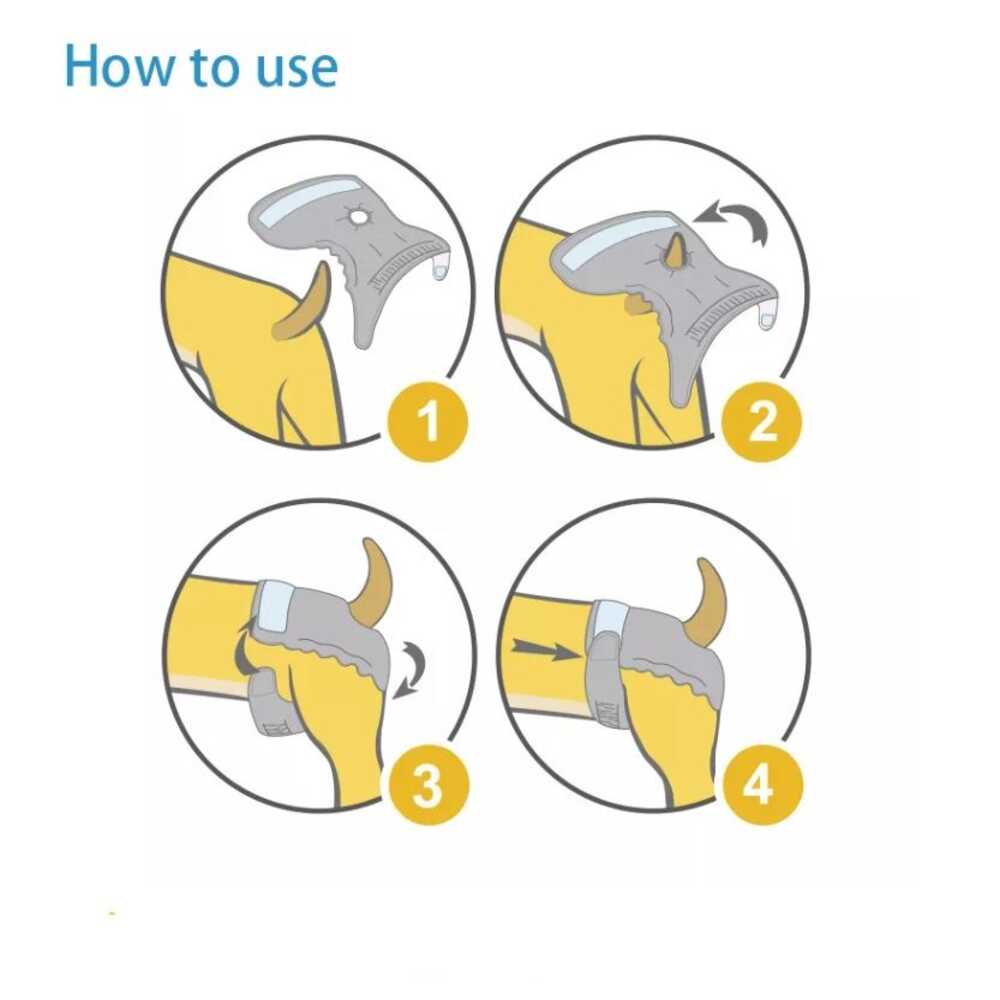 How to use

1

2

3

4