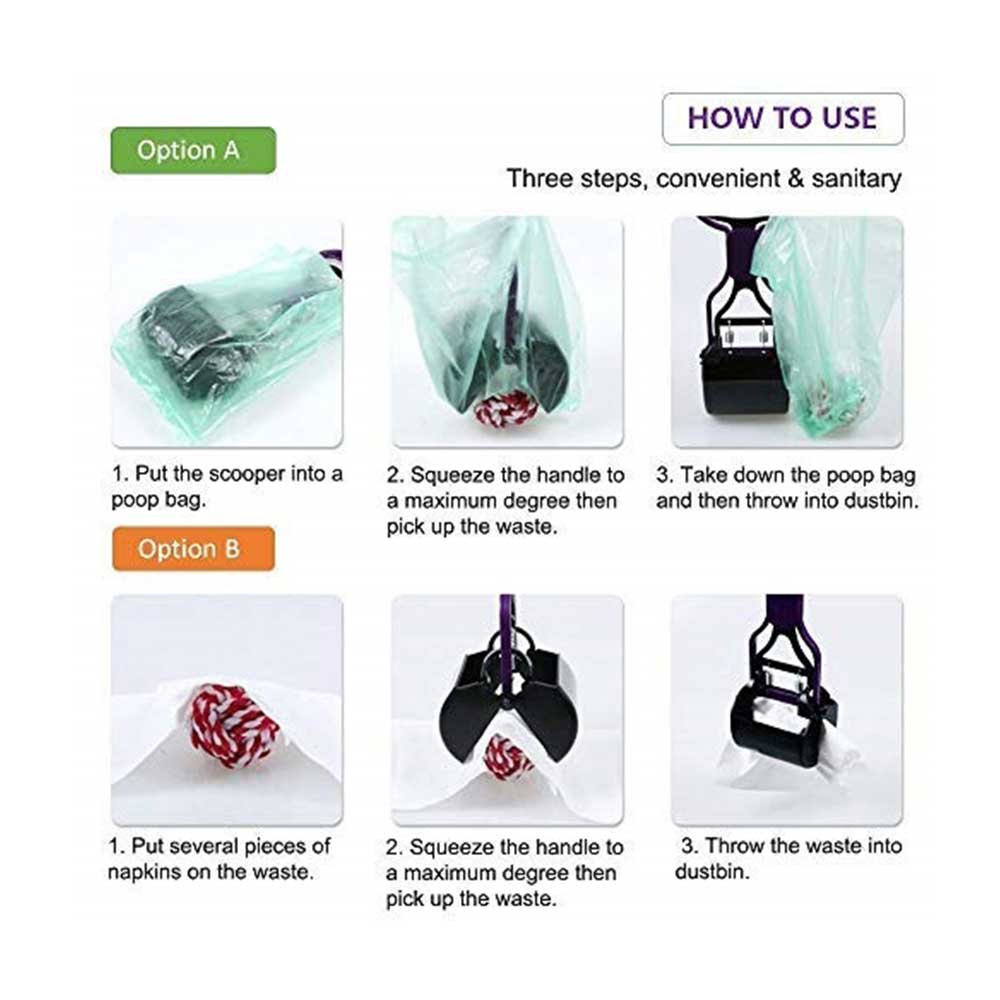 HOW TO USE

Option A

Three steps, convenient & sanitary

1. Put the scooper into a poop bag.

2. Squeeze the handle to a maximum degree then pick up the waste.

3. Take down the poop bag and then throw into dustbin.

Option B

1. Put several pieces of napkins on the waste.

2. Squeeze the handle to a maximum degree then pick up the waste.

3. Throw the waste into dustbin.