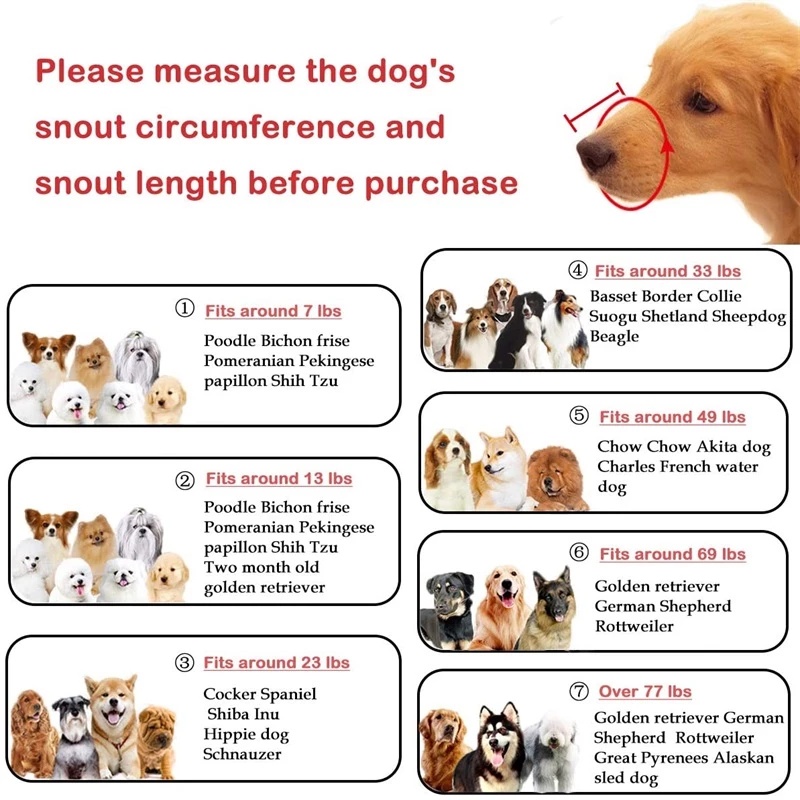 Please measure the dog's snout circumference and snout length before purchase

① Fits around 7 lbs
Poodle Bichon frise Pomeranian Pekingese papillon Shih Tzu

② Fits around 13 lbs
Poodle Bichon frise Pomeranian Pekingese papillon Shih Tzu Two month old golden retriever

③ Fits around 23 lbs
Cocker Spaniel Shiba Inu Hippie dog Schnauzer

④ Fits around 33 lbs
Basset Border Collie Suogu Shetland Sheepdog Beagle

⑤ Fits around 49 lbs
Chow Chow Akita dog Charles French water dog

⑥ Fits around 69 lbs
Golden retriever German Shepherd Rottweiler

⑦ Over 77 lbs
Golden retriever German Shepherd Rottweiler Great Pyrenees Alaskan sled dog