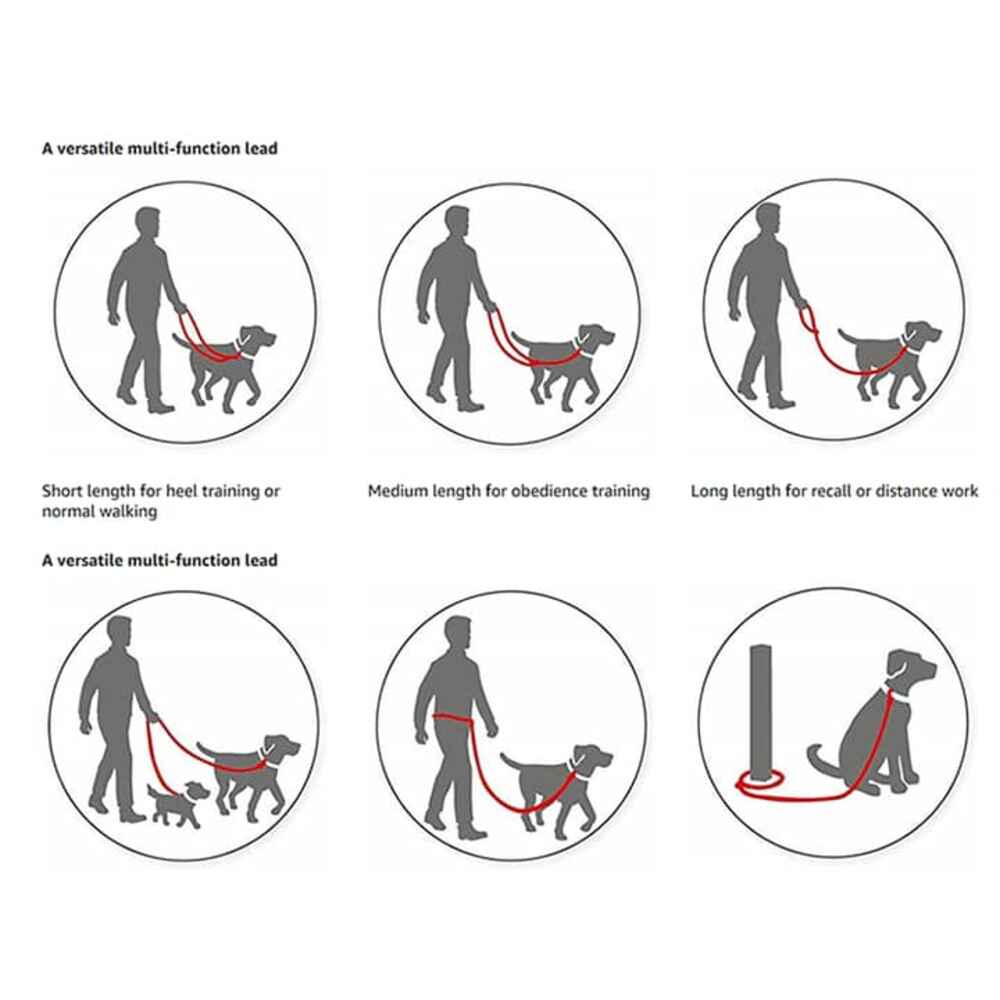 A versatile multi-function lead

Short length for heel training or normal walking

Medium length for obedience training

Long length for recall or distance work

A versatile multi-function lead