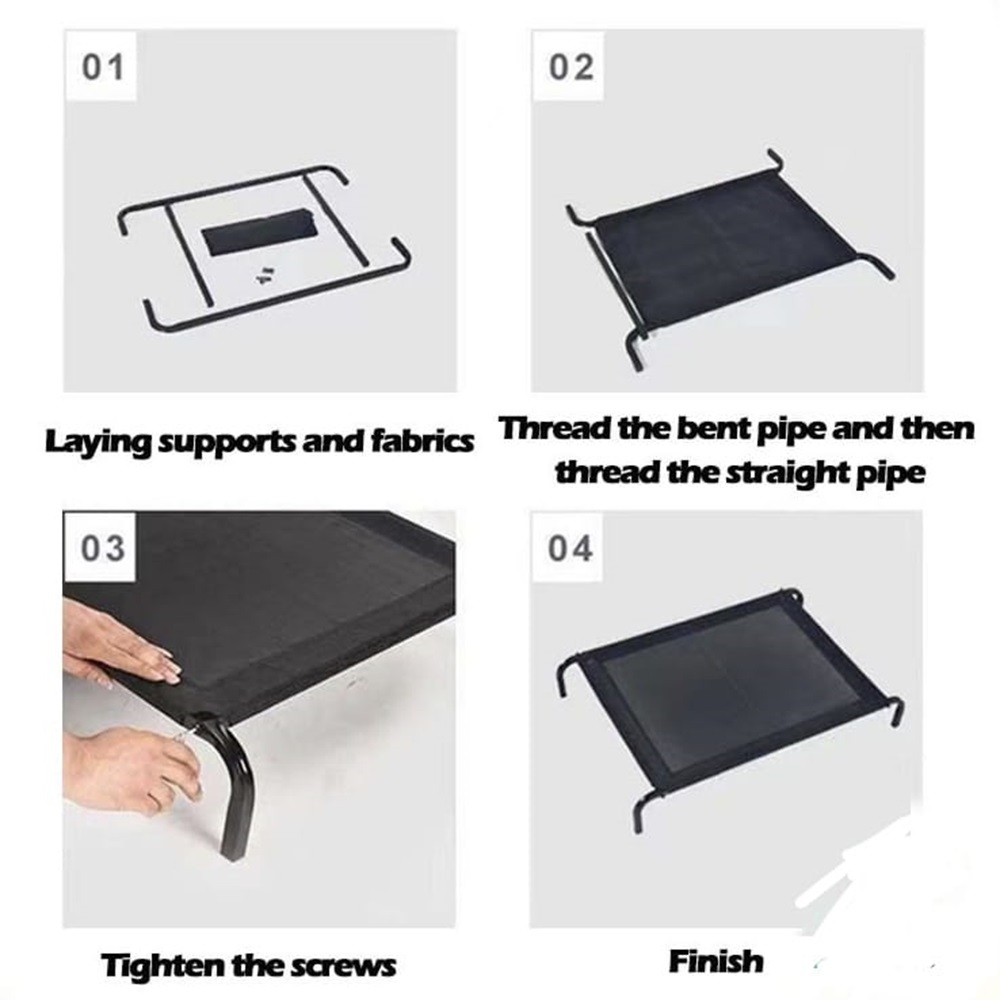 01

Laying supports and fabrics

02

Thread the bent pipe and then thread the straight pipe

03

Tighten the screws

04

Finish