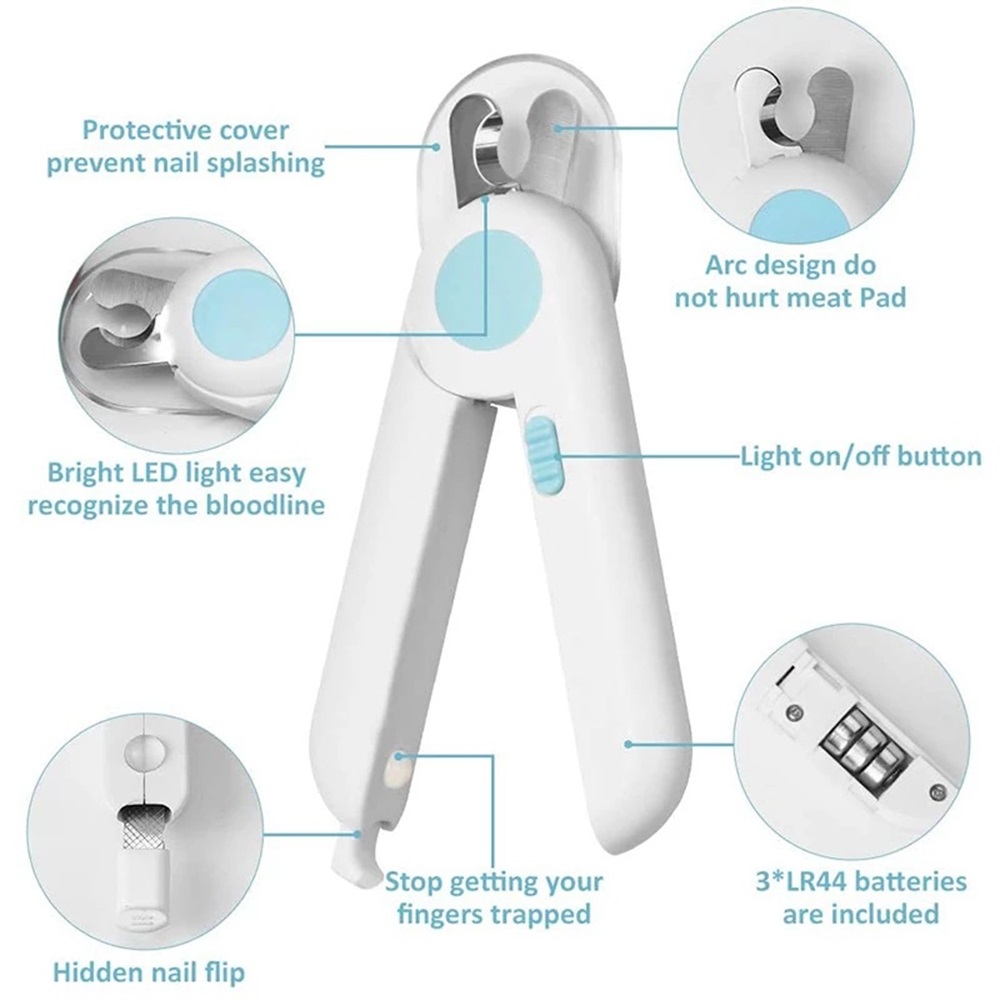 Protective cover prevent nail splashing

Arc design do not hurt meat Pad

Bright LED light easy recognize the bloodline

Light on/off button

Hidden nail flip

Stop getting your fingers trapped

3*LR44 batteries are included