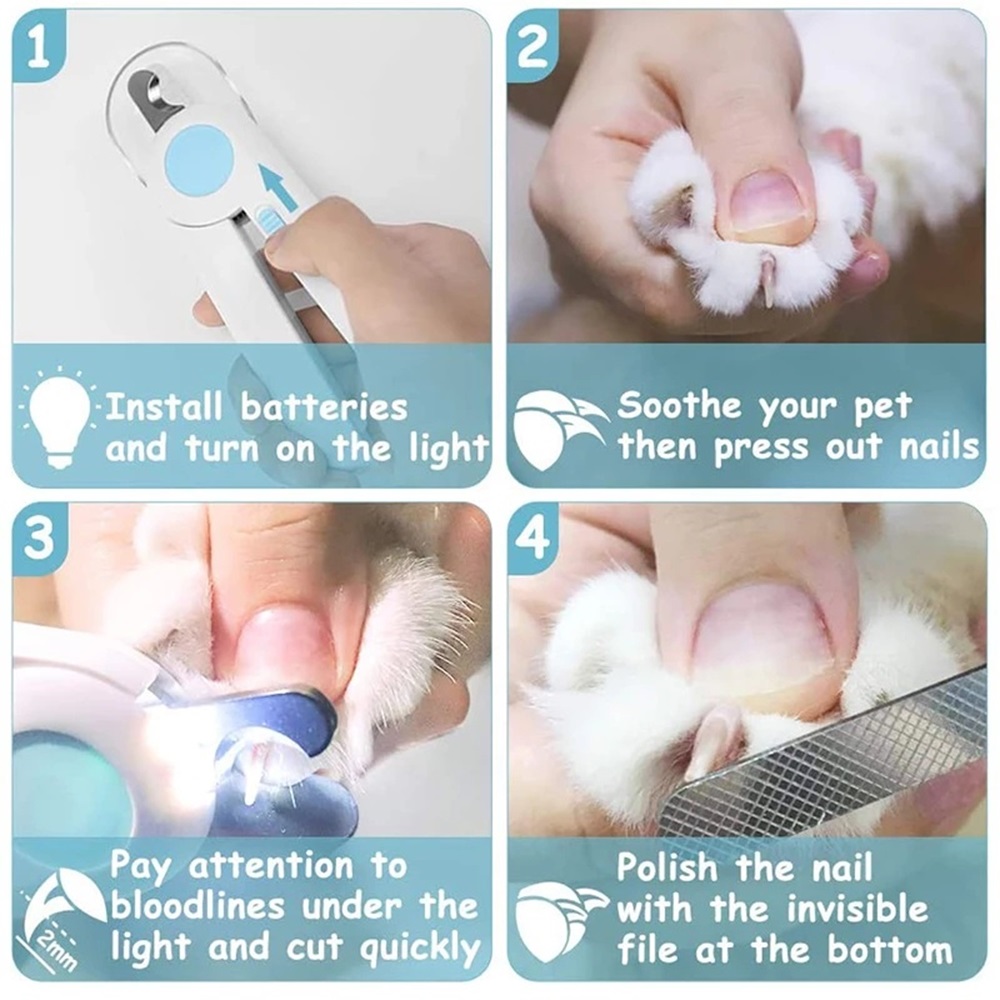 1

Install batteries and turn on the light

2

Soothe your pet then press out nails

3

2mm

Pay attention to bloodlines under the light and cut quickly

4

Polish the nail with the invisible file at the bottom