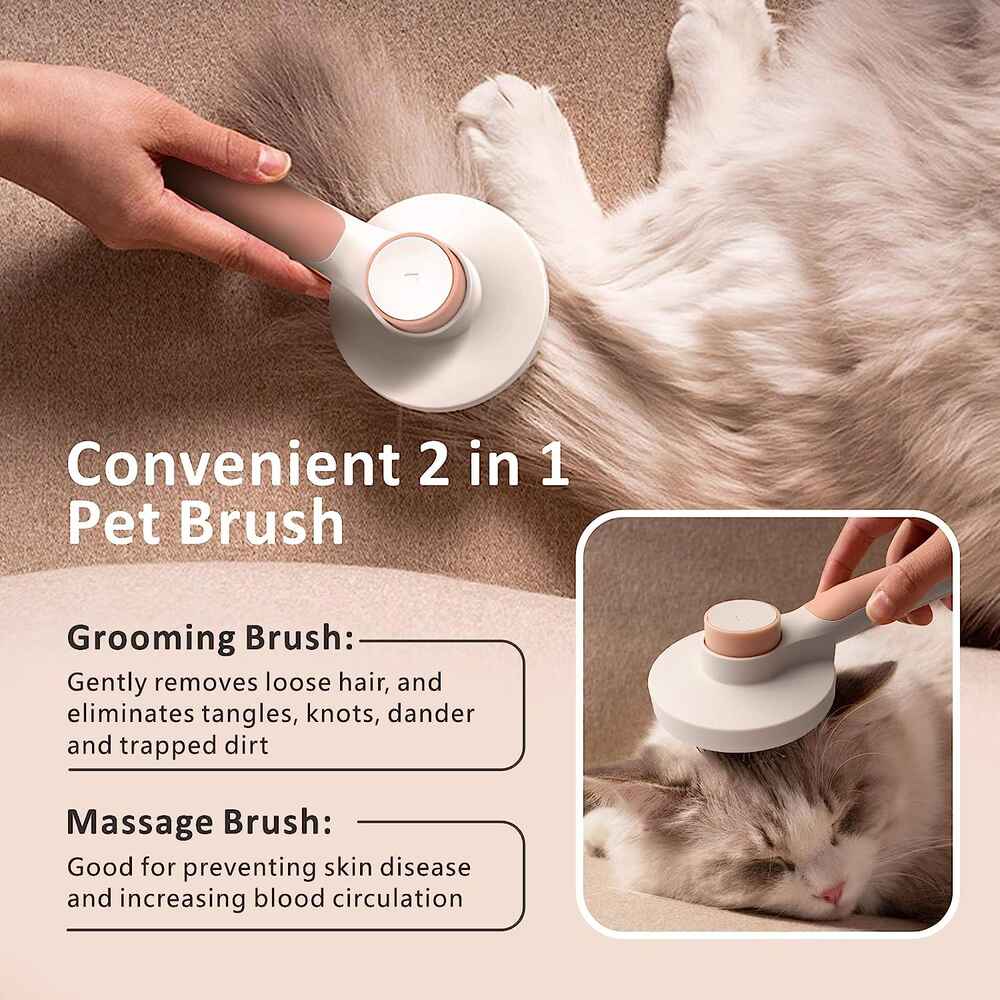 Convenient 2 in 1 Pet Brush

Grooming Brush:

Gently removes loose hair, and eliminates tangles, knots, dander and trapped dirt

Massage Brush:

Good for preventing skin disease and increasing blood circulation