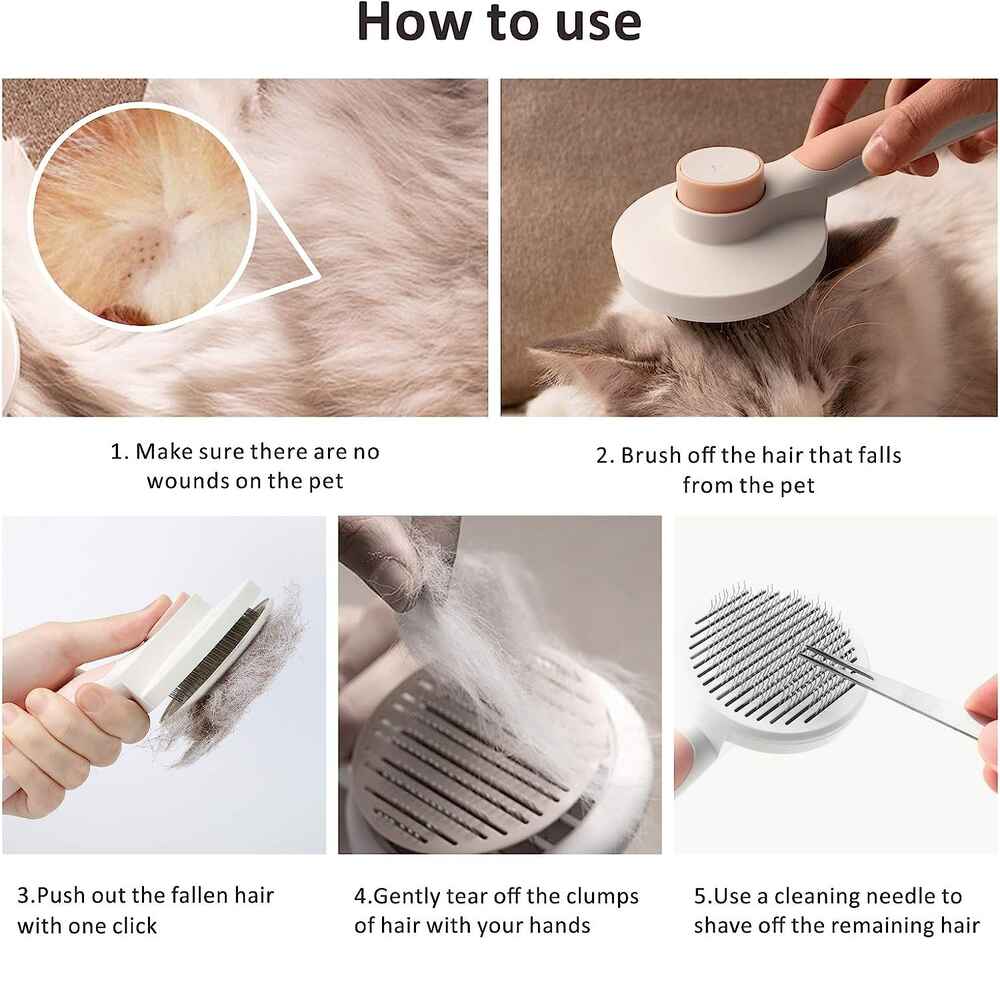 How to use

1. Make sure there are no wounds on the pet

2. Brush off the hair that falls from the pet

3.Push out the fallen hair with one click

4.Gently tear off the clumps of hair with your hands

5.Use a cleaning needle to shave off the remaining hair