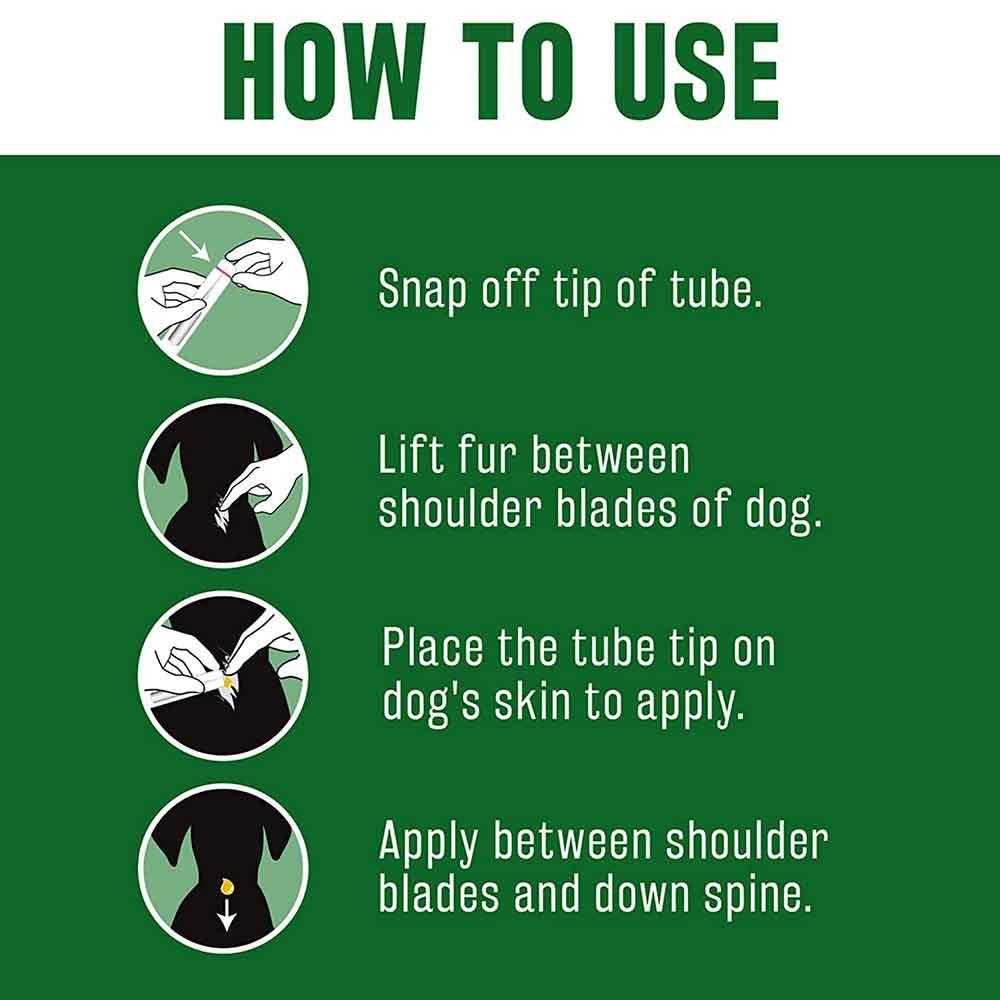 HOW TO USE

Snap off tip of tube.

Lift fur between shoulder blades of dog.

Place the tube tip on dog's skin to apply.

Apply between shoulder blades and down spine.