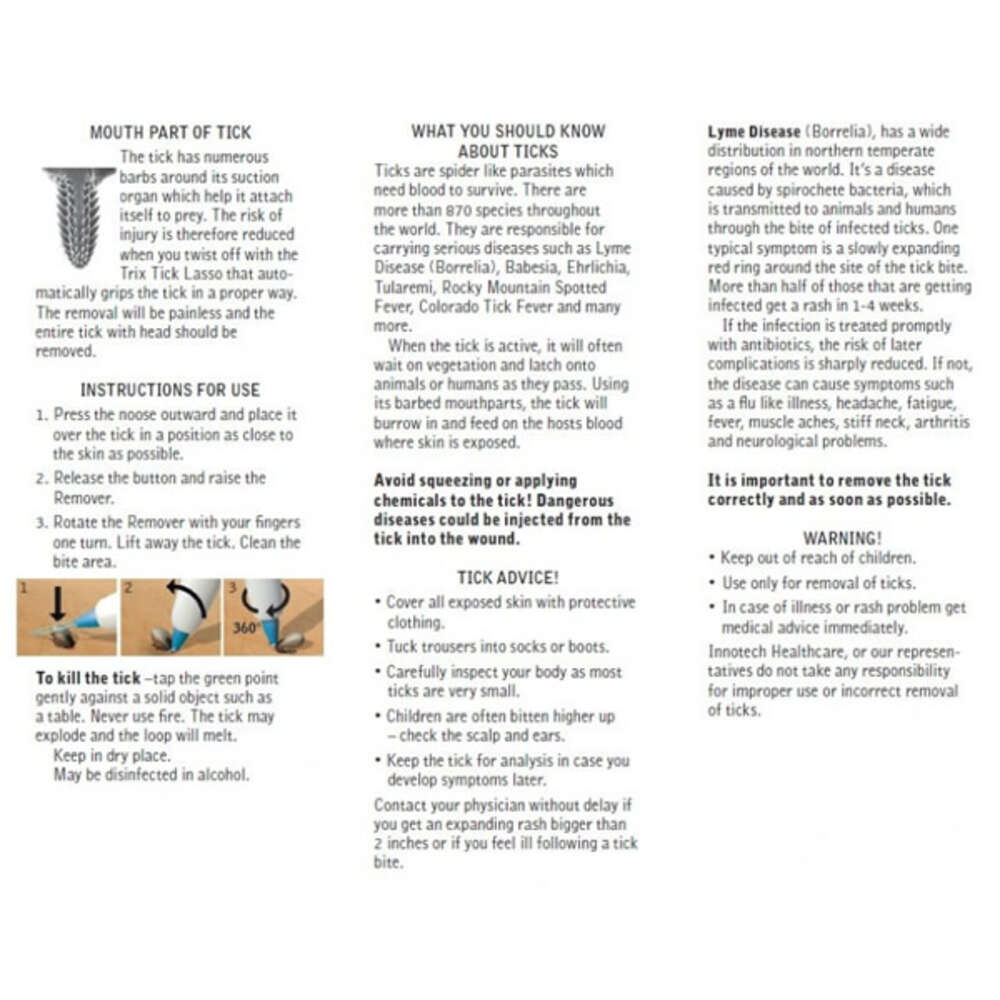 MOUTH PART OF TICK

The tick has numerous barbs around its suction organ which help it attach itself to prey. The risk of injury is therefore reduced when you twist off with the Trix Tick Lasso that automatically grips the tick in a proper way. The removal will be painless and the entire tick with head should be removed.

INSTRUCTIONS FOR USE

1. Press the noose outward and place it over the tick in a position as close to the skin as possible.
2. Release the button and raise the Remover.
3. Rotate the Remover with your fingers one turn. Lift away the tick. Clean the bite area.

1
2
3
360°

To kill the tick –tap the green point gently against a solid object such as a table. Never use fire. The tick may explode and the loop will melt.
Keep in dry place.
May be disinfected in alcohol.

WHAT YOU SHOULD KNOW ABOUT TICKS

Ticks are spider like parasites which need blood to survive. There are more than 870 species throughout the world. They are responsible for carrying serious diseases such as Lyme Disease (Borrelia), Babesia, Ehrlichia, Tularemi, Rocky Mountain Spotted Fever, Colorado Tick Fever and many more.
When the tick is active, it will often wait on vegetation and latch onto animals or humans as they pass. Using its barbed mouthparts, the tick will burrow in and feed on the hosts blood where skin is exposed.

Avoid squeezing or applying chemicals to the tick! Dangerous diseases could be injected from the tick into the wound.

TICK ADVICE!

• Cover all exposed skin with protective clothing.
• Tuck trousers into socks or boots.
• Carefully inspect your body as most ticks are very small.
• Children are often bitten higher up – check the scalp and ears.
• Keep the tick for analysis in case you develop symptoms later.

Contact your physician without delay if you get an expanding rash bigger than 2 inches or if you feel ill following a tick bite.

Lyme Disease (Borrelia), has a wide distribution in northern temperate regions of the world. It's a disease caused by spirochete bacteria, which is transmitted to animals and humans through the bite of infected ticks. One typical symptom is a slowly expanding red ring around the site of the tick bite. More than half of those that are getting infected get a rash in 1-4 weeks.
If the infection is treated promptly with antibiotics, the risk of later complications is sharply reduced. If not, the disease can cause symptoms such as a flu like illness, headache, fatigue, fever, muscle aches, stiff neck, arthritis and neurological problems.

It is important to remove the tick correctly and as soon as possible.

WARNING!
• Keep out of reach of children.
• Use only for removal of ticks.
• In case of illness or rash problem get medical advice immediately.
Innotech Healthcare, or our representatives do not take any responsibility for improper use or incorrect removal of ticks.