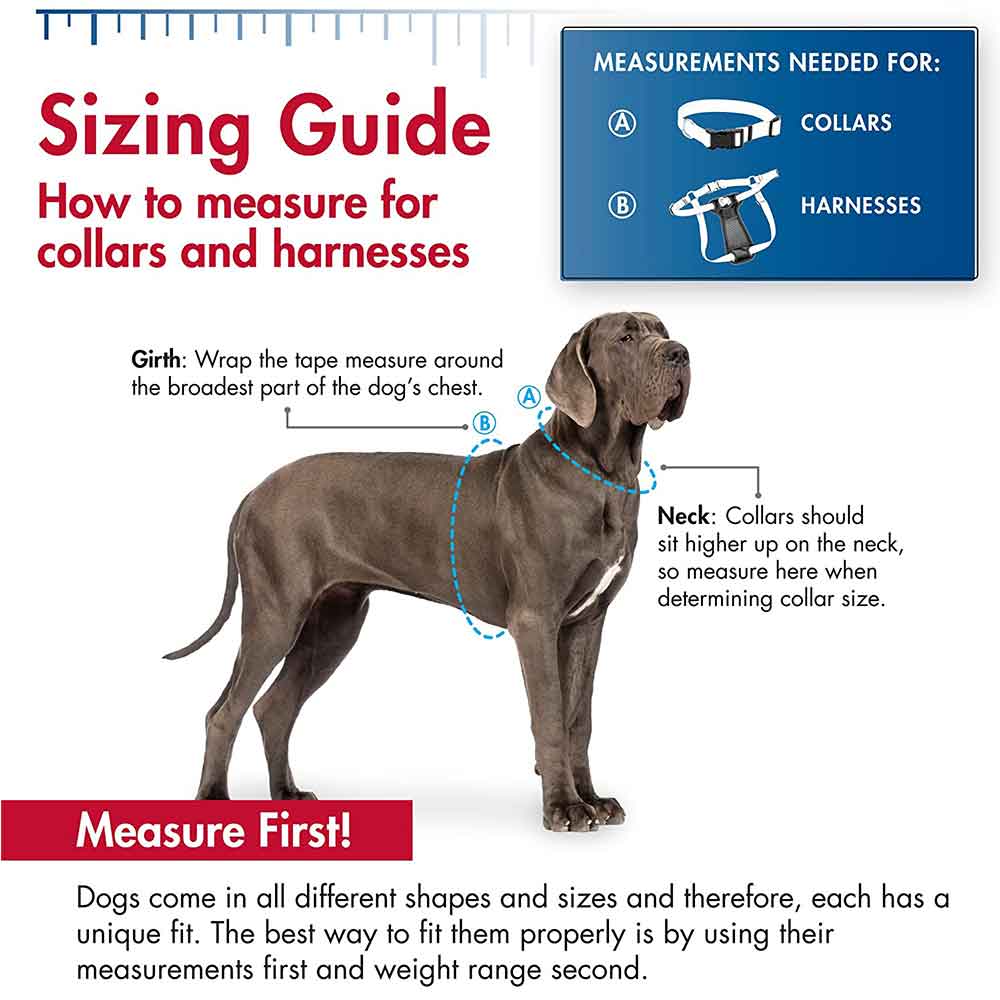 Sizing Guide
How to measure for collars and harnesses

MEASUREMENTS NEEDED FOR:
A COLLARS
B HARNESSES

Girth: Wrap the tape measure around the broadest part of the dog's chest.

B

A

Neck: Collars should sit higher up on the neck, so measure here when determining collar size.

Measure First!

Dogs come in all different shapes and sizes and therefore, each has a unique fit. The best way to fit them properly is by using their measurements first and weight range second.