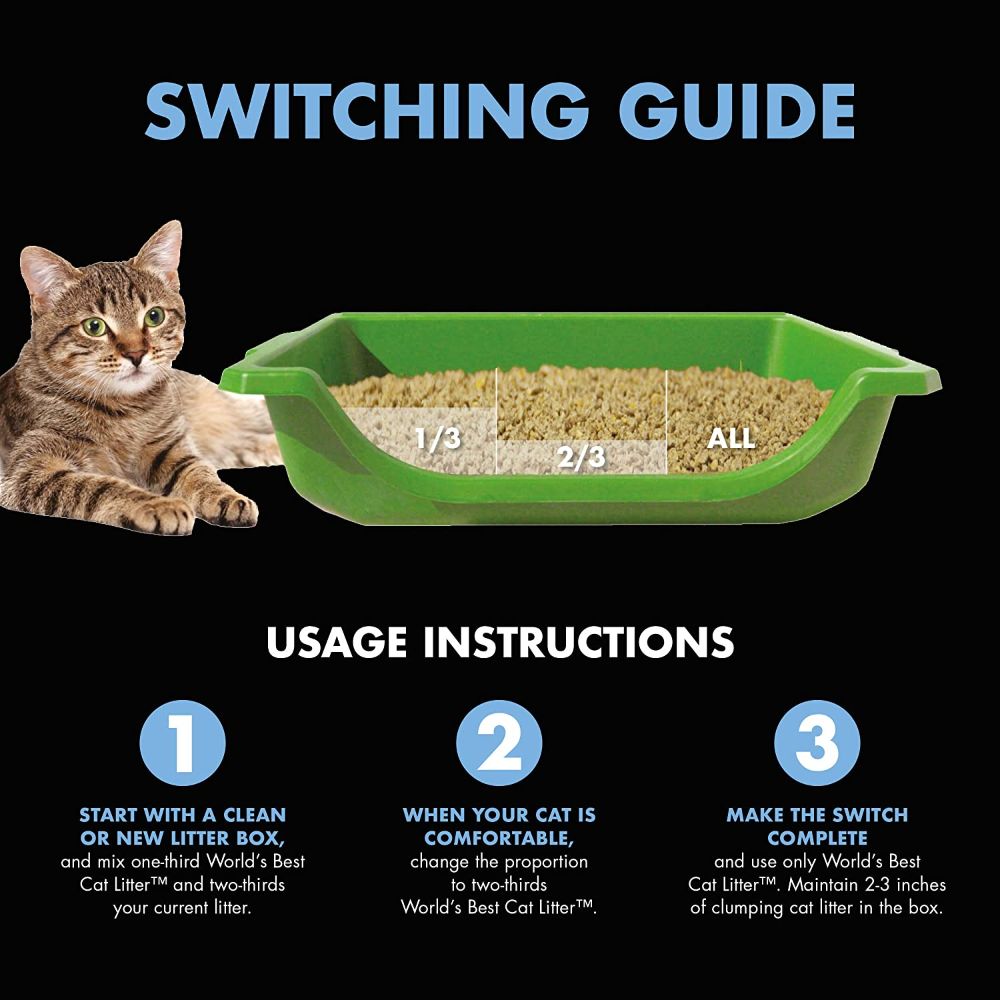 SWITCHING GUIDE

1/3

2/3

ALL

USAGE INSTRUCTIONS

1

START WITH A CLEAN OR NEW LITTER BOX, and mix one-third World's Best Cat Litter™ and two-thirds your current litter.

2

WHEN YOUR CAT IS COMFORTABLE, change the proportion to two-thirds World's Best Cat Litter™.

3

MAKE THE SWITCH COMPLETE and use only World's Best Cat Litter™. Maintain 2-3 inches of clumping cat litter in the box.