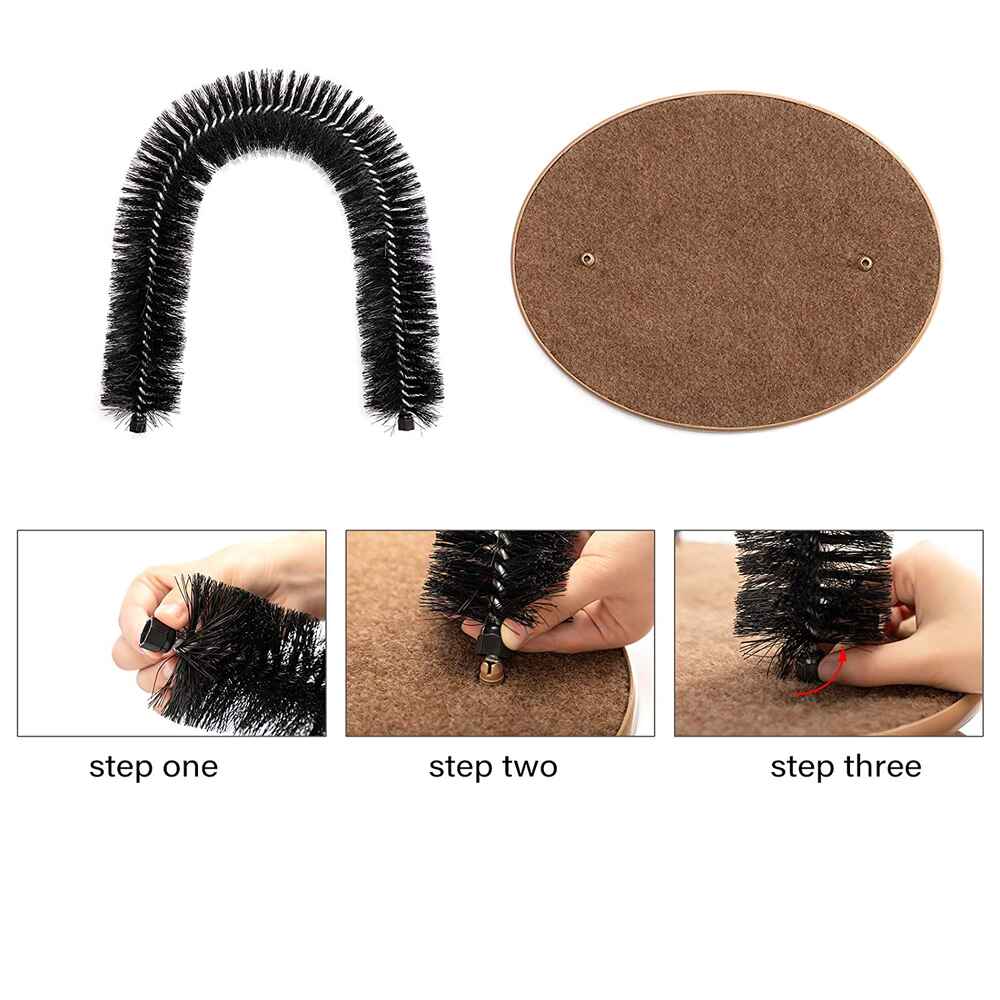 step one

step two

step three