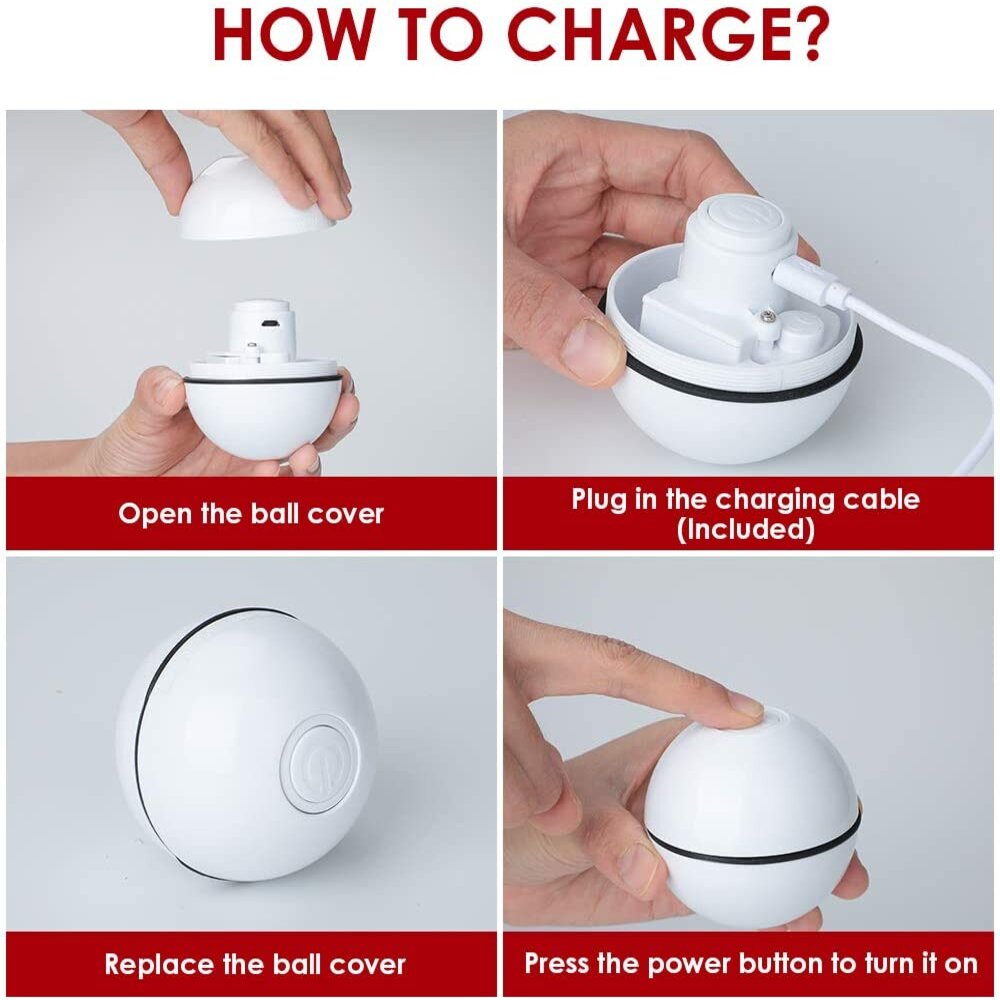 HOW TO CHARGE?

Open the ball cover

Plug in the charging cable (Included)

Replace the ball cover

Press the power button to turn it on