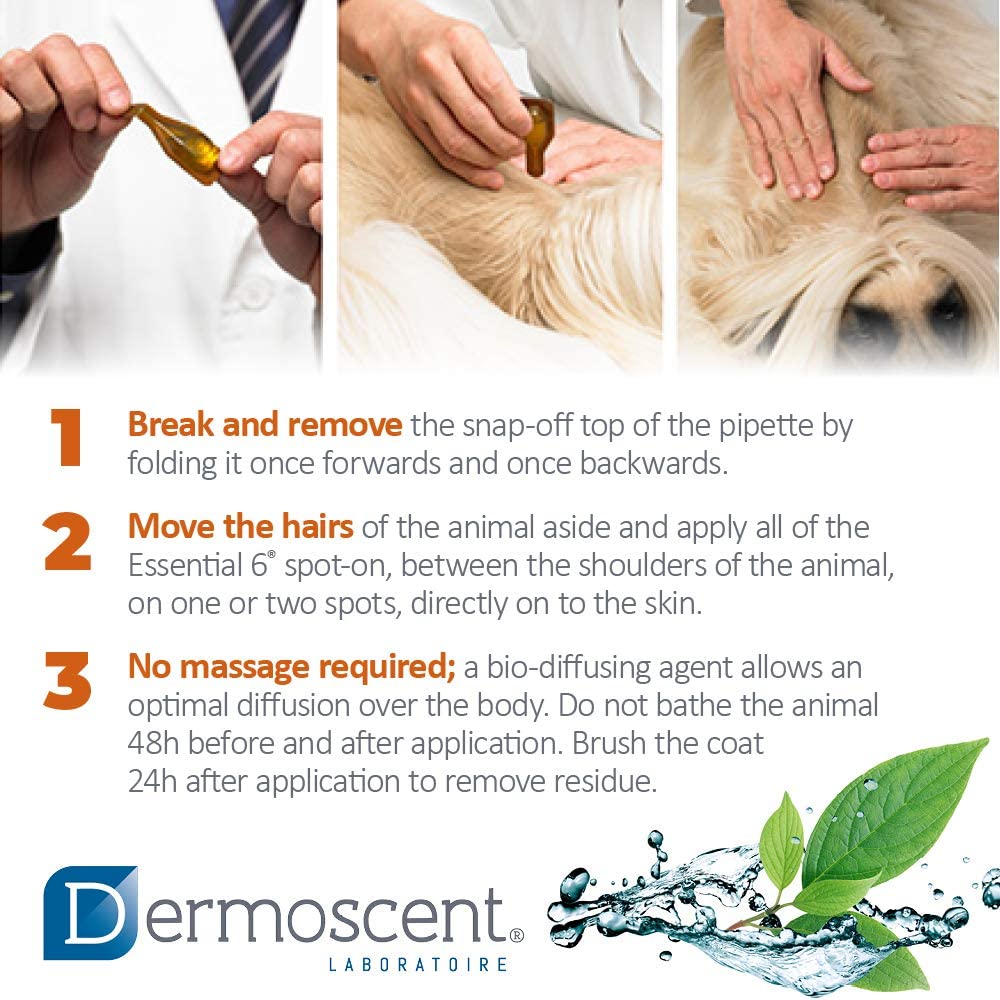 1 Break and remove the snap-off top of the pipette by folding it once forwards and once backwards.

2 Move the hairs of the animal aside and apply all of the Essential 6® spot-on, between the shoulders of the animal, on one or two spots, directly on to the skin.

3 No massage required; a bio-diffusing agent allows an optimal diffusion over the body. Do not bathe the animal 48h before and after application. Brush the coat 24h after application to remove residue.

Dermoscent®
LABORATOIRE